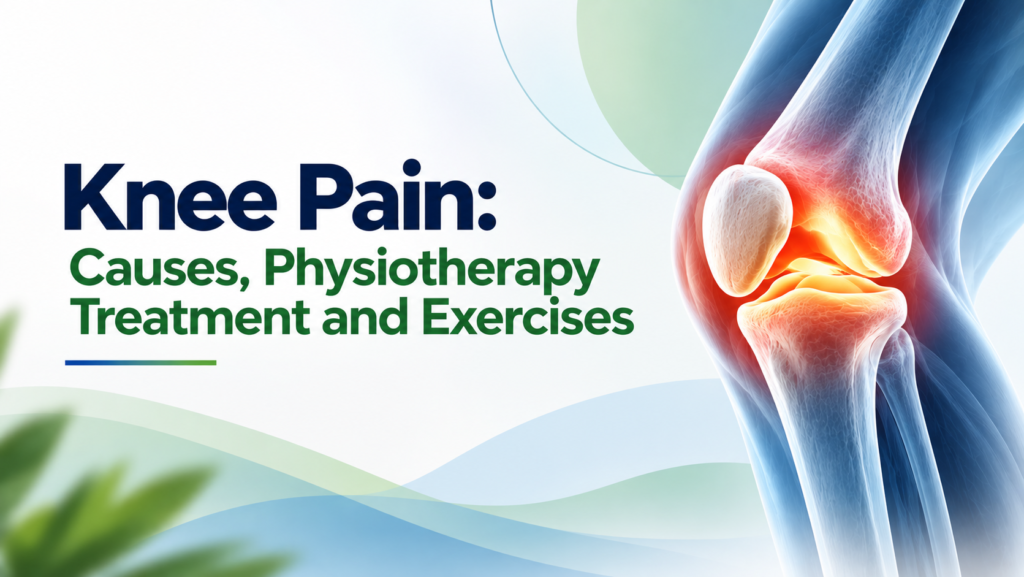 Knee Pain:

Causes, Physiotherapy Treatment and Exercises